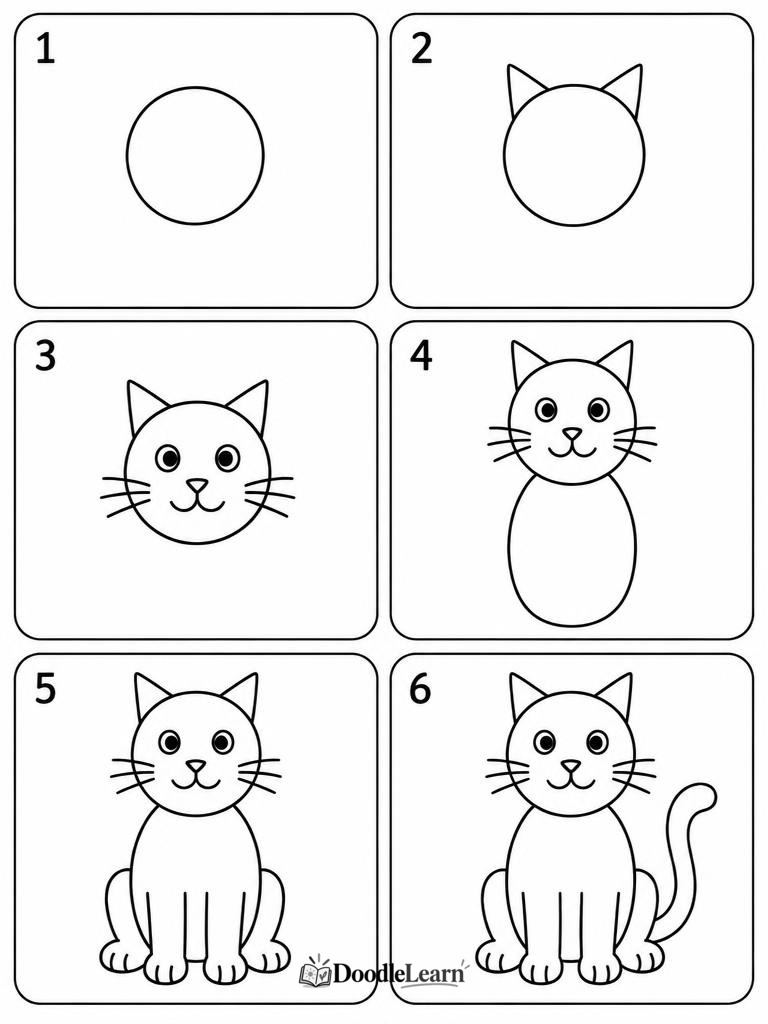 1

2

3

4

5

6

DoodleLearn